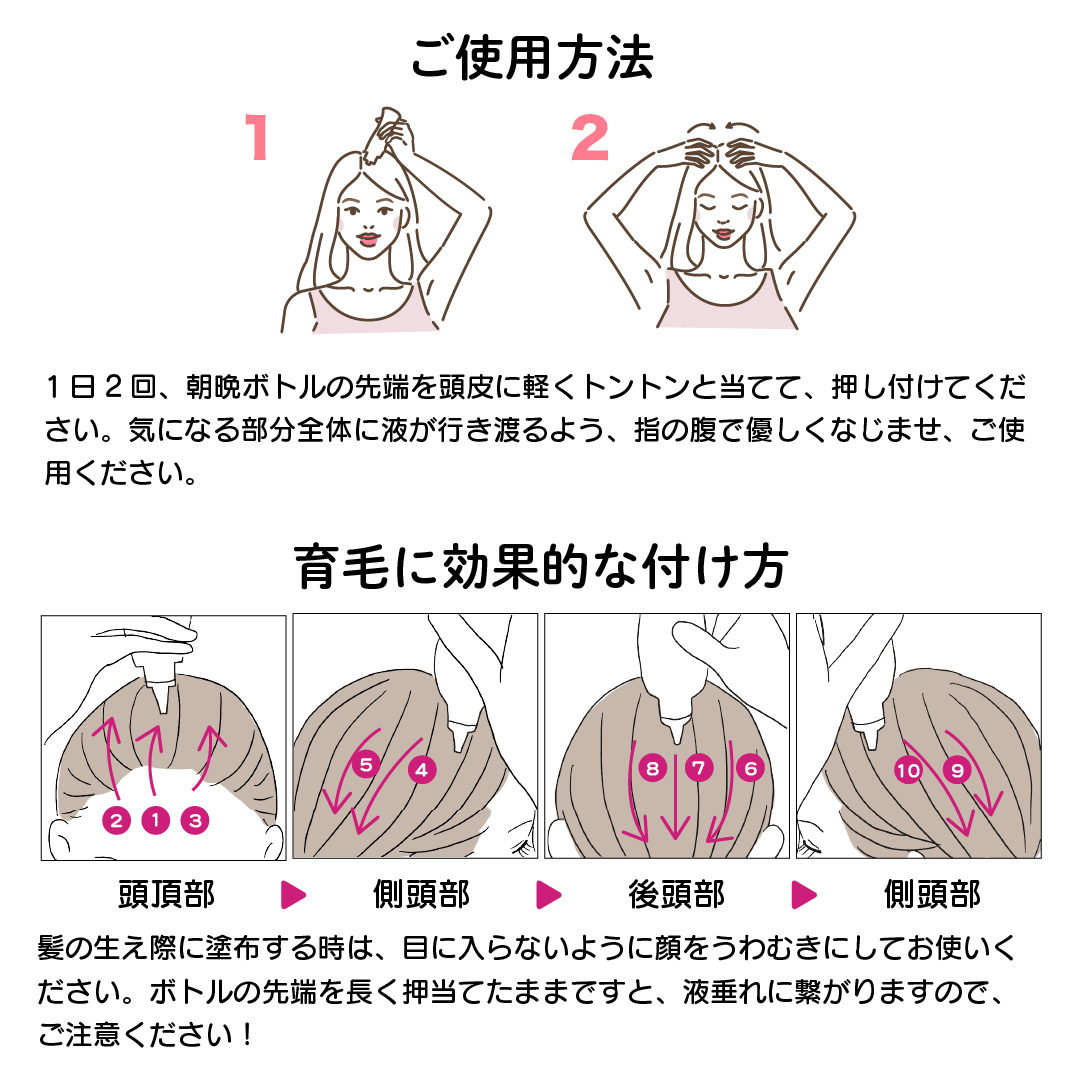 ご使用方法

1

2

１日２回、朝晩ボトルの先端を頭皮に軽くトントンと当てて、押し付けてください。気になる部分全体に液が行き渡るよう、指の腹で優しくなじませ、ご使用ください。

育毛に効果的な付け方

2 1 3

5 4

8 7 6

10 9

頭頂部 ▶ 側頭部 ▶ 後頭部 ▶ 側頭部

髪の生え際に塗布する時は、目に入らないように顔をうわむきにしてお使いください。ボトルの先端を長く押当てたままですと、液垂れに繋がりますので、ご注意ください！