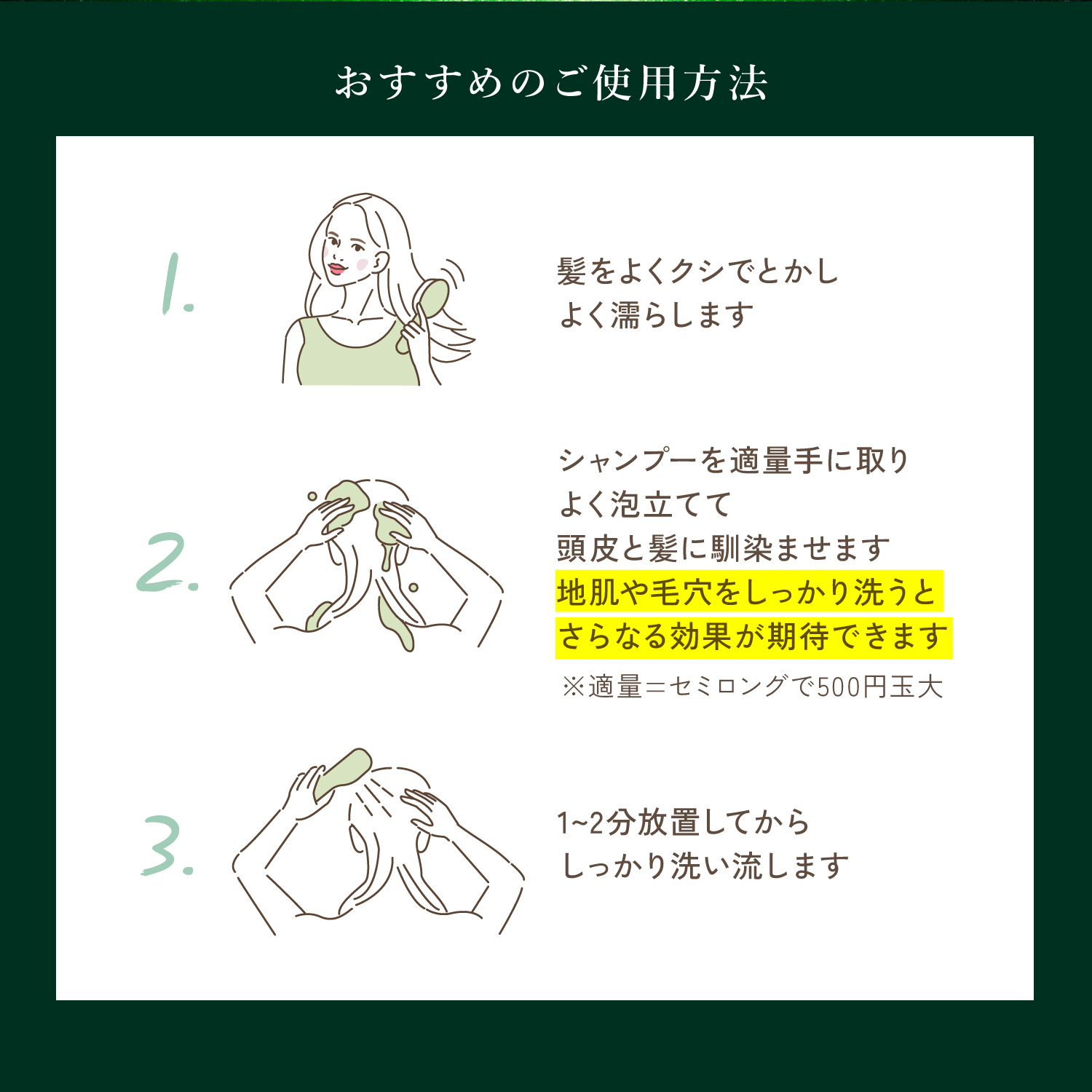 おすすめのご使用方法

1.

髪をよくクシでとかし
よく濡らします

2.

シャンプーを適量手に取り
よく泡立てて
頭皮と髪に馴染ませます
地肌や毛穴をしっかり洗うと
さらなる効果が期待できます

※適量＝セミロングで500円玉大

3.

1~2分放置してから
しっかり洗い流します